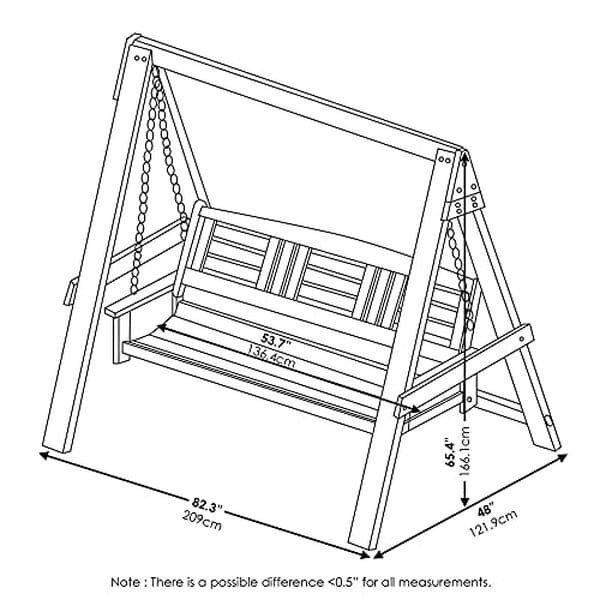 53.7"
136.4cm

65.4"
166.1cm

82.3"
209cm

48"
121.9cm

Note : There is a possible difference <0.5" for all measurements.